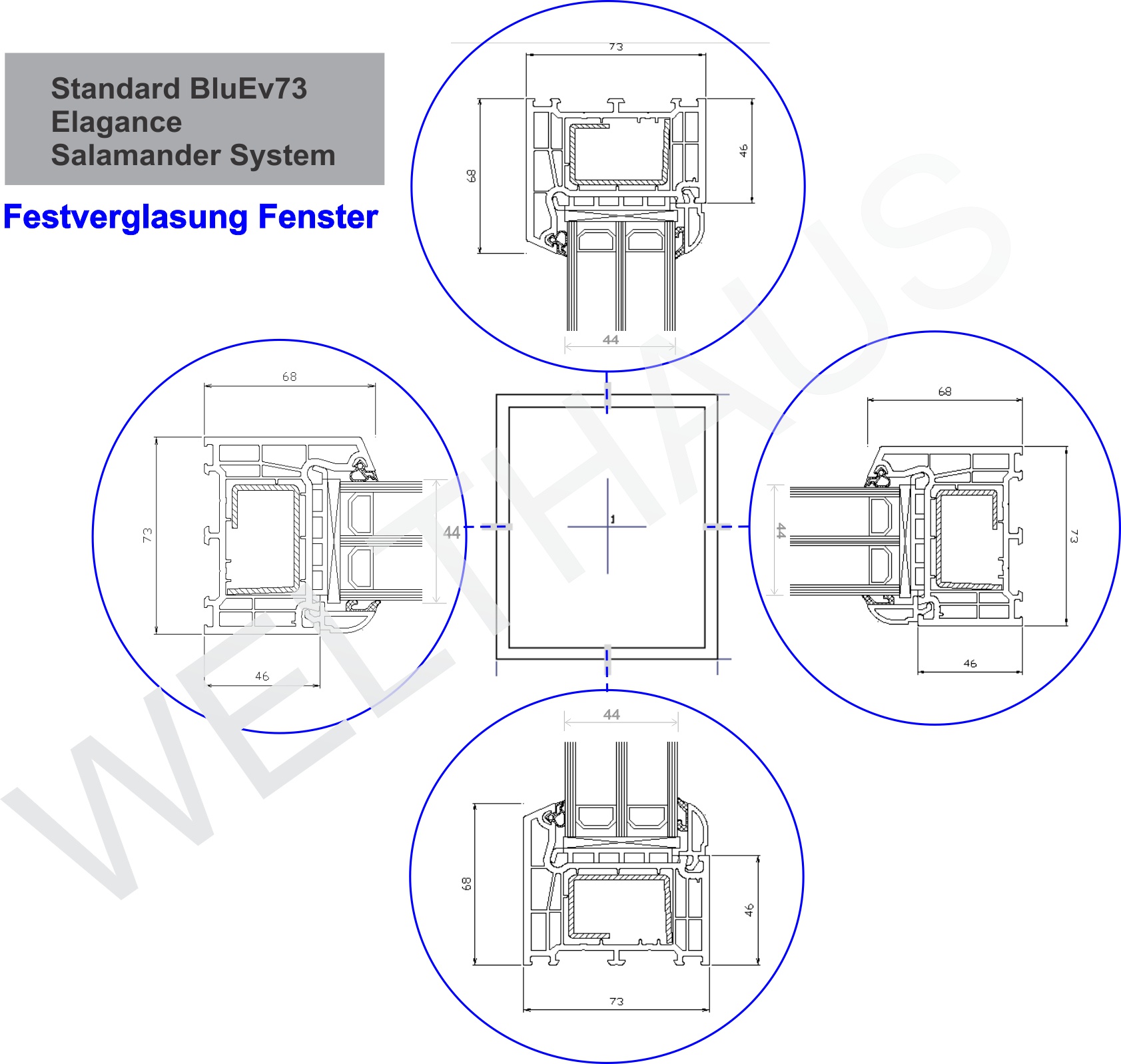 Standard BluEv73
Elagance
Salamander System

Festverglasung Fenster

73
68
46
44

68
73
44
46

1

68
44
73
46

44
68
46
73

WELTHAUS